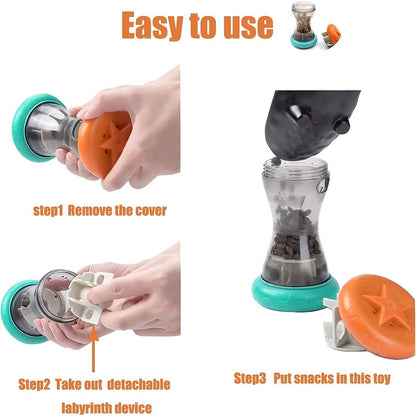 Easy to use

step1 Remove the cover

Step2 Take out detachable labyrinth device

Step3 Put snacks in this toy