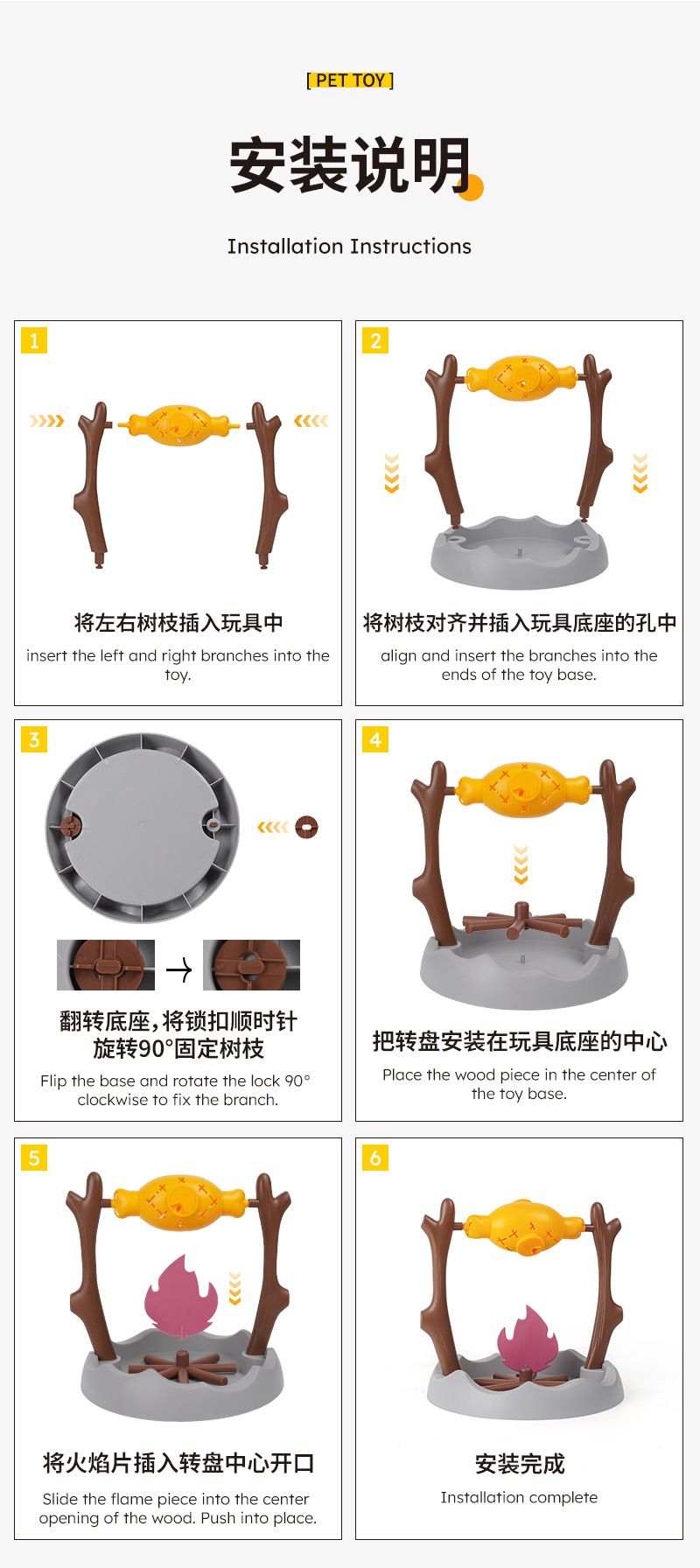 [ PET TOY ]

安装说明

Installation Instructions

1

将左右树枝插入玩具中

insert the left and right branches into the toy.

2

将树枝对齐并插入玩具底座的孔中

align and insert the branches into the ends of the toy base.

3

翻转底座，将锁扣顺时针旋转90°固定树枝

Flip the base and rotate the lock 90° clockwise to fix the branch.

4

把转盘安装在玩具底座的中心

Place the wood piece in the center of the toy base.

5

将火焰片插入转盘中心开口

Slide the flame piece into the center opening of the wood. Push into place.

6

安装完成

Installation complete