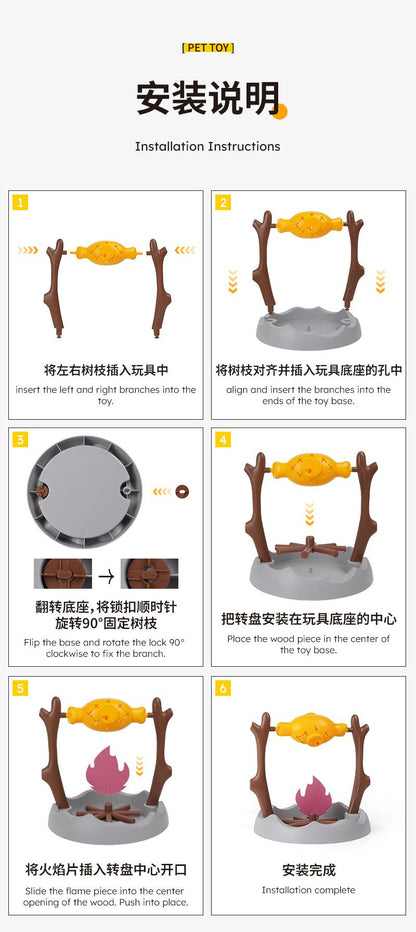 [ PET TOY ]

安装说明

Installation Instructions

1

将左右树枝插入玩具中

insert the left and right branches into the toy.

2

将树枝对齐并插入玩具底座的孔中

align and insert the branches into the ends of the toy base.

3

翻转底座，将锁扣顺时针旋转90°固定树枝

Flip the base and rotate the lock 90° clockwise to fix the branch.

4

把转盘安装在玩具底座的中心

Place the wood piece in the center of the toy base.

5

将火焰片插入转盘中心开口

Slide the flame piece into the center opening of the wood. Push into place.

6

安装完成

Installation complete